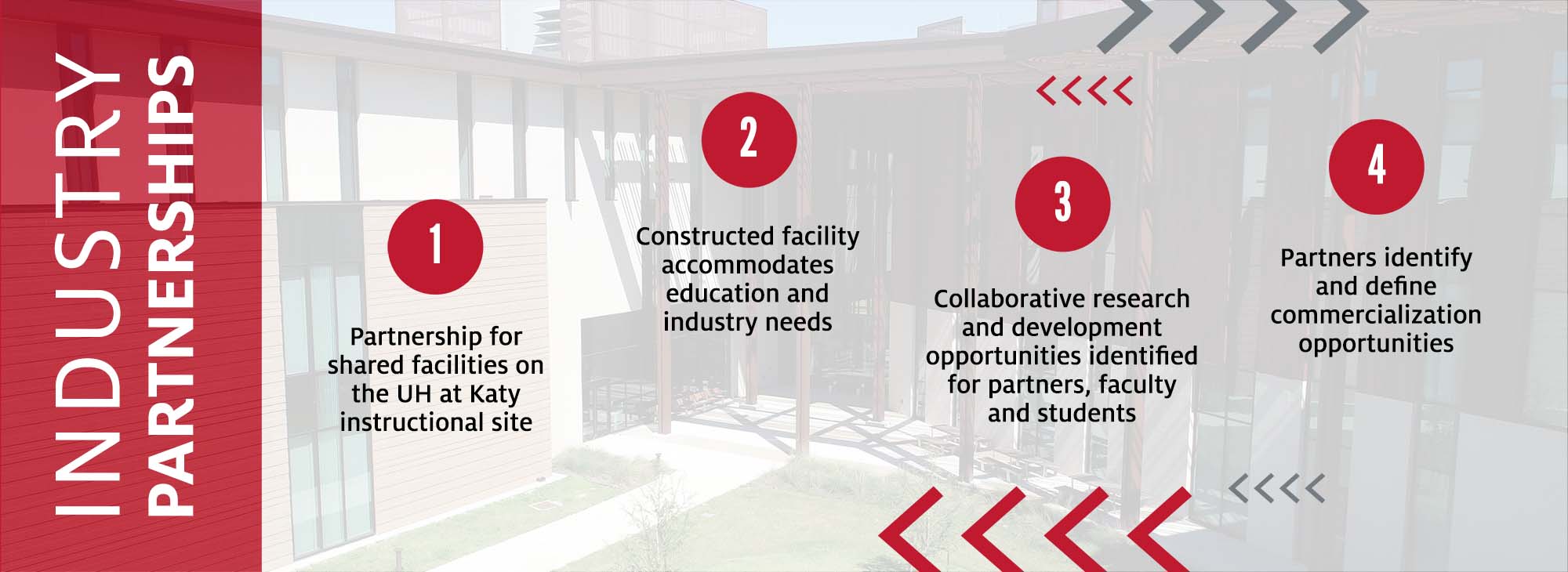 INDUSTRY PARTNERSHIPS

1

Partnership for shared facilities on the UH at Katy instructional site

2

Constructed facility accommodates education and industry needs

3

Collaborative research and development opportunities identified for partners, faculty and students

4

Partners identify and define commercialization opportunities